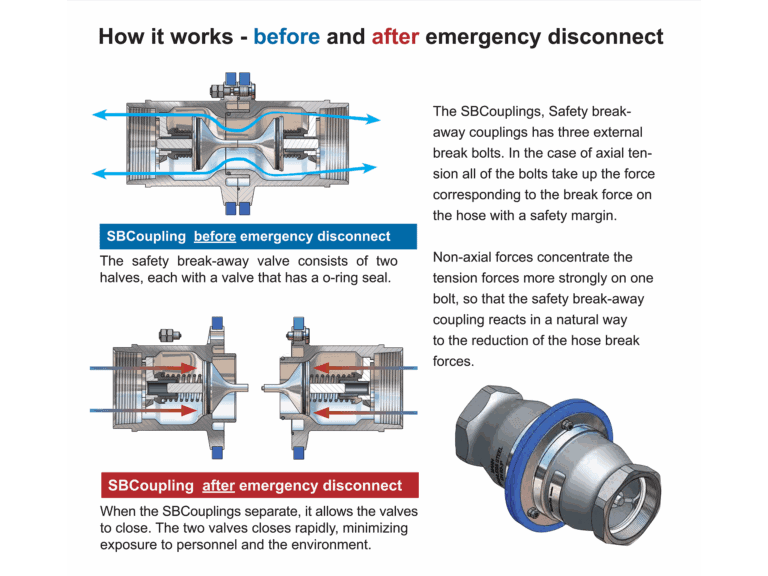 How it works - before and after emergency disconnect

SBCoupling before emergency disconnect

The safety break-away valve consists of two halves, each with a valve that has a o-ring seal.

SBCoupling after emergency disconnect

When the SBCouplings separate, it allows the valves to close. The two valves closes rapidly, minimizing exposure to personnel and the environment.

The SBCouplings, Safety break-away couplings has three external break bolts. In the case of axial tension all of the bolts take up the force corresponding to the break force on the hose with a safety margin.

Non-axial forces concentrate the tension forces more strongly on one bolt, so that the safety break-away coupling reacts in a natural way to the reduction of the hose break forces.